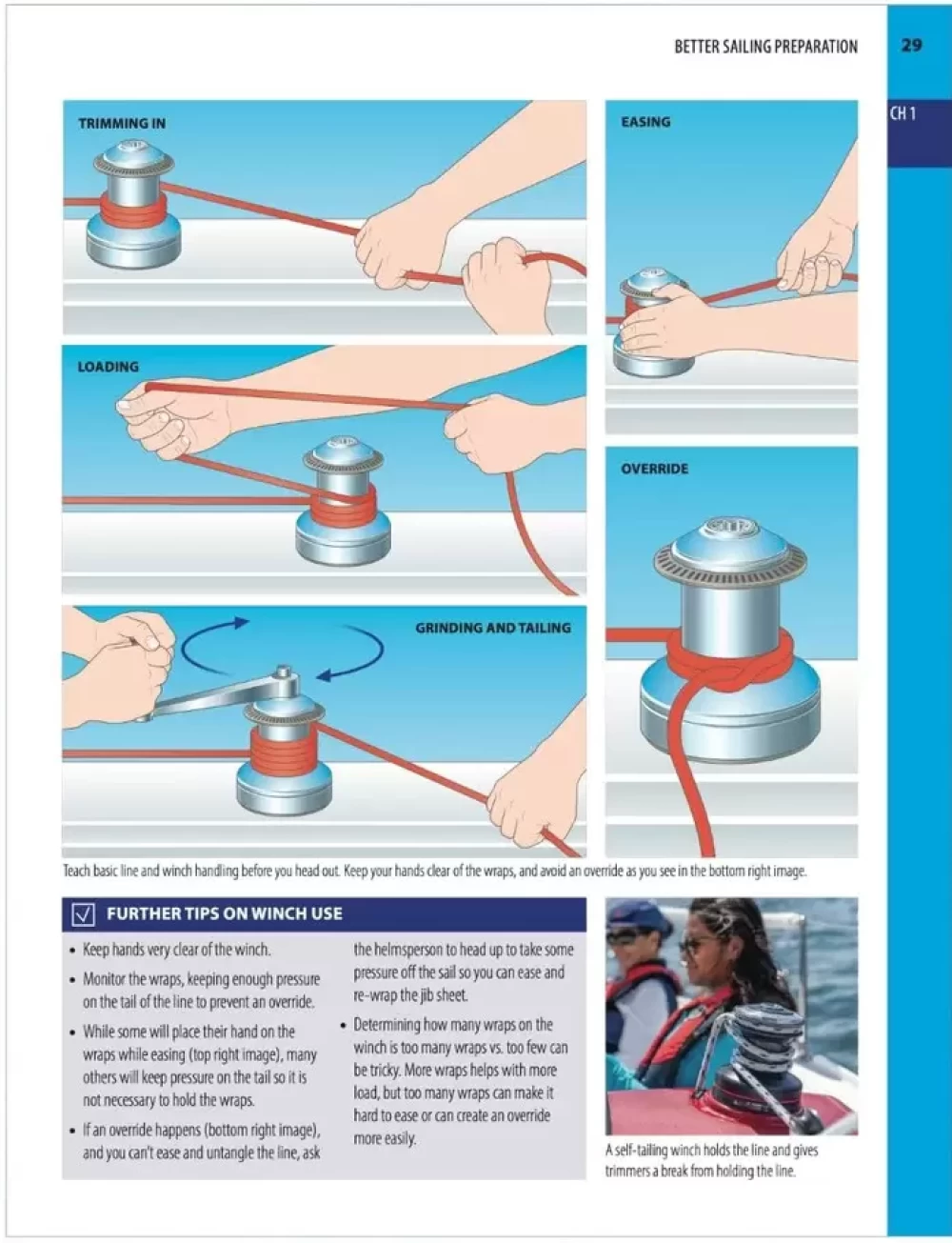 BETTER SAILING PREPARATION 29

CH 1

TRIMMING IN

EASING

LOADING

OVERRIDE

GRINDING AND TAILING

Teach basic line and winch handling before you head out. Keep your hands clear of the wraps, and avoid an override as you see in the bottom right image.

FURTHER TIPS ON WINCH USE

• Keep hands very clear of the winch.

• Monitor the wraps, keeping enough pressure on the tail of the line to prevent an override.

• While some will place their hand on the wraps while easing (top right image), many others will keep pressure on the tail so it is not necessary to hold the wraps.

• If an override happens (bottom right image), and you can't ease and untangle the line, ask the helmsperson to head up to take some pressure off the sail so you can ease and re-wrap the jib sheet.

• Determining how many wraps on the winch is too many wraps vs. too few can be tricky. More wraps helps with more load, but too many wraps can make it hard to ease or can create an override more easily.

A self-tailing winch holds the line and gives trimmers a break from holding the line.